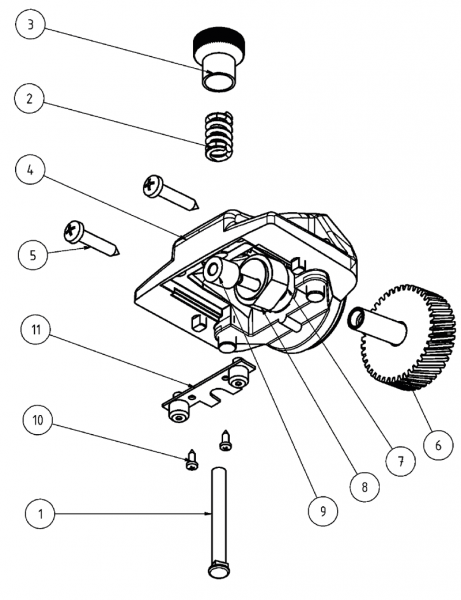 3
2
4
5
11
10
1
9
8
7
6